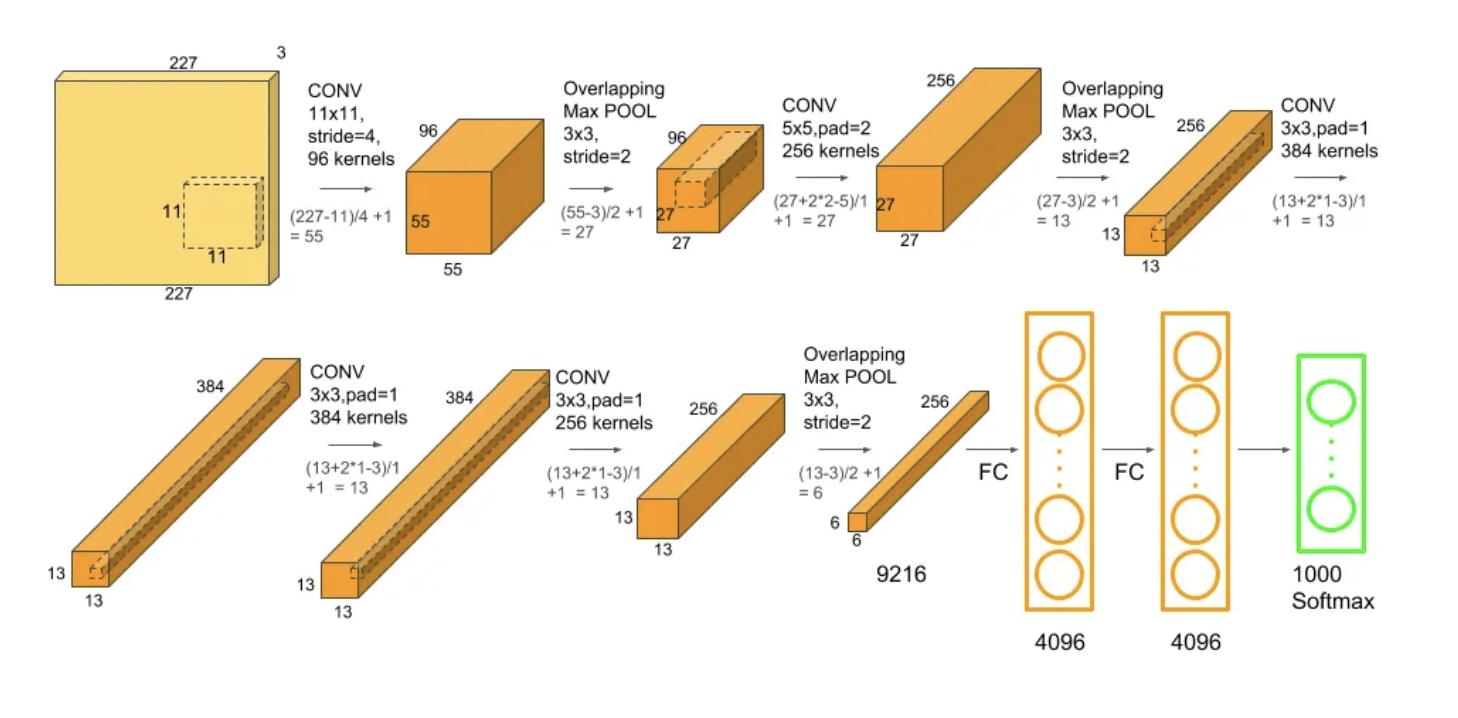 227
3
11
11
227

CONV
11x11,
stride=4,
96 kernels

(227-11)/4 +1
= 55

96
55
55

Overlapping
Max POOL
3x3,
stride=2

(55-3)/2 +1
= 27

96
27
27

CONV
5x5,pad=2
256 kernels

(27+2*2-5)/1
+1 = 27

256
27
27

Overlapping
Max POOL
3x3,
stride=2

(27-3)/2 +1
= 13

256
13
13

CONV
3x3,pad=1
384 kernels

(13+2*1-3)/1
+1 = 13

384
13
13

CONV
3x3,pad=1
384 kernels

(13+2*1-3)/1
+1 = 13

384
13
13

CONV
3x3,pad=1
256 kernels

(13+2*1-3)/1
+1 = 13

256
13
13

Overlapping
Max POOL
3x3,
stride=2

(13-3)/2 +1
= 6

256
6
6

9216

FC

4096

FC

4096

1000
Softmax